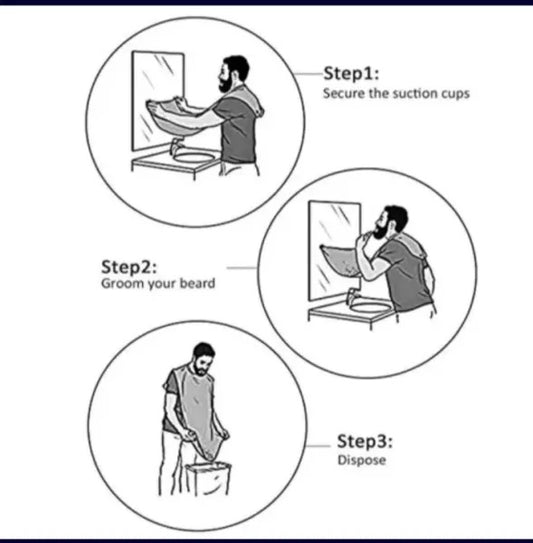 Step1:
Secure the suction cups

Step2:
Groom your beard

Step3:
Dispose